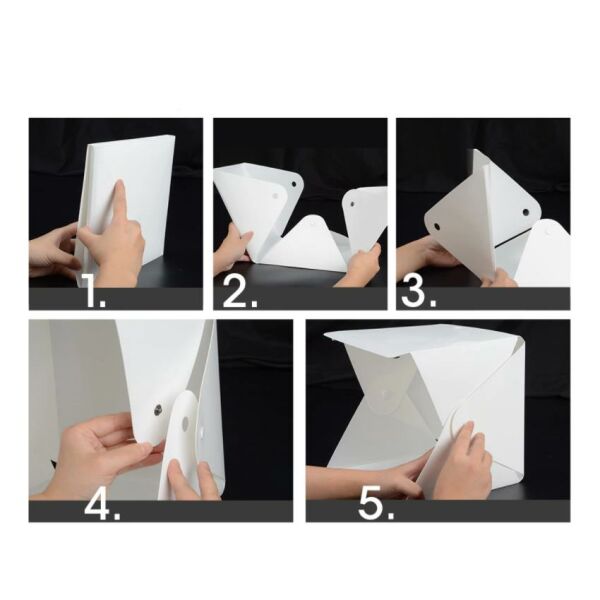 1.

2.

3.

4.

5.