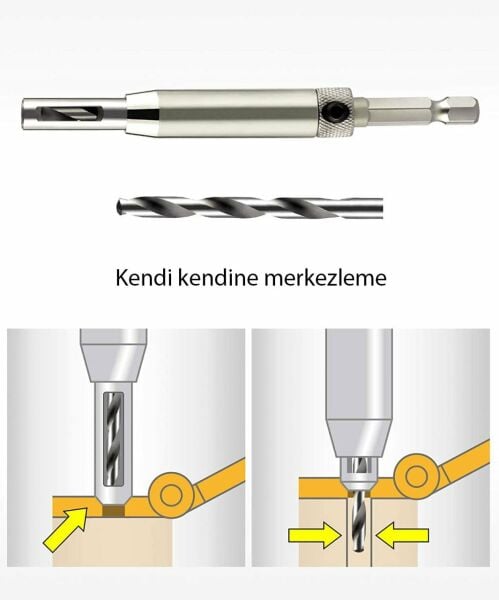 Kendi kendine merkezleme