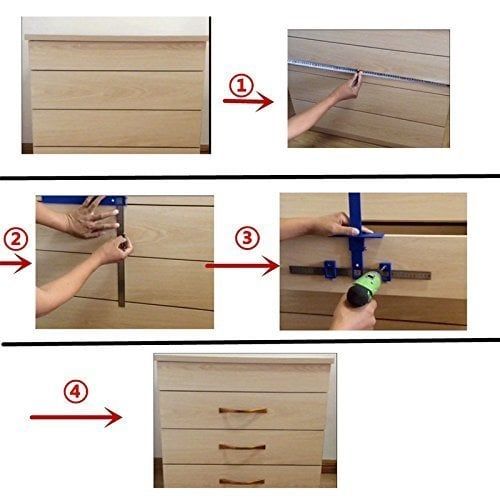 ①

②

③

④