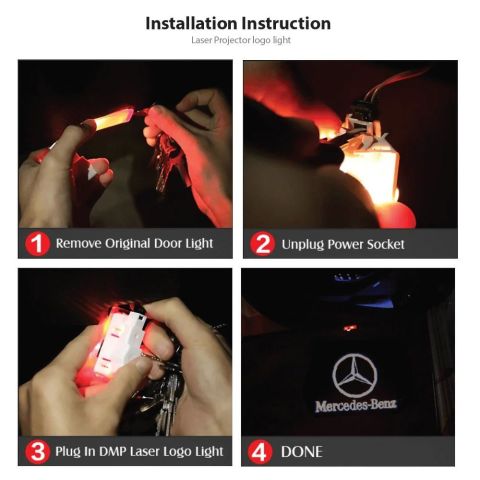 Installation Instruction

Laser Projector logo light

1 Remove Original Door Light

2 Unplug Power Socket

3 Plug In DMP Laser Logo Light

Mercedes-Benz

4 DONE