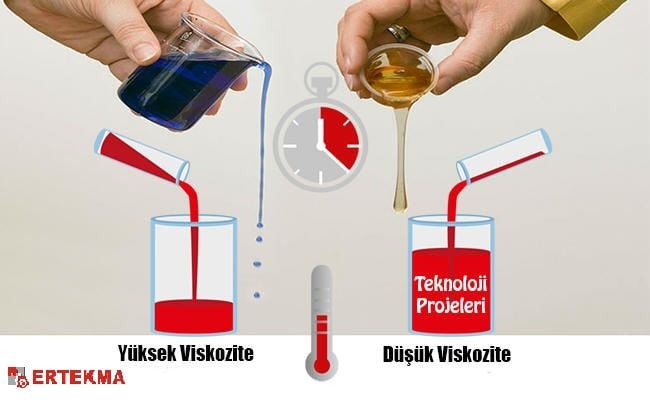 Teknoloji Projeleri

Yüksek Viskozite

Düşük Viskozite

ERTEKMA