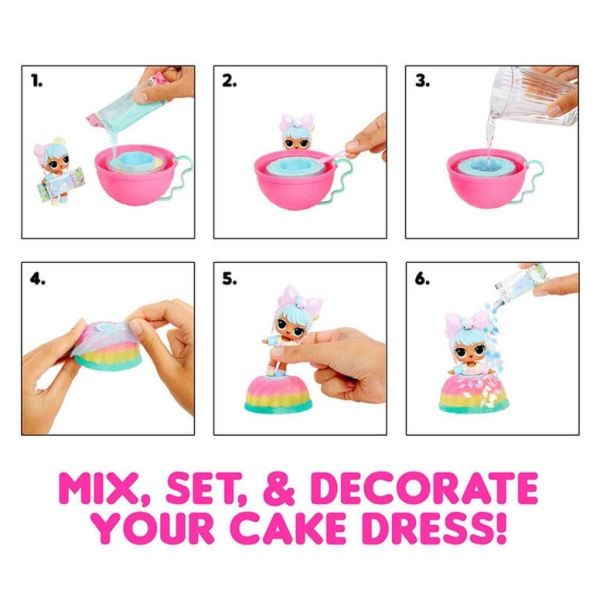 1.

2.

3.

4.

5.

6.

MIX, SET, & DECORATE YOUR CAKE DRESS!