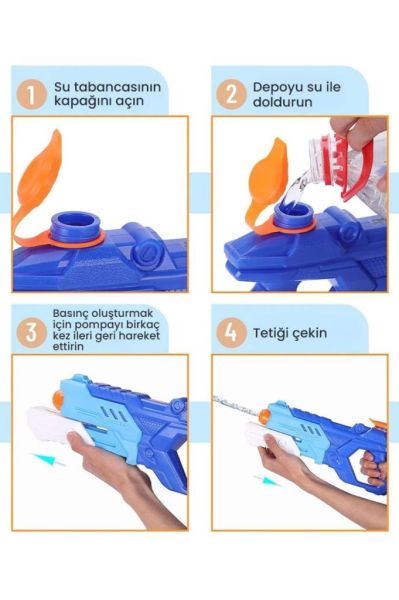 1 Su tabancasının kapağını açın

2 Depoyu su ile doldurun

3 Basınç oluşturmak için pompayı birkaç kez ileri geri hareket ettirin

4 Tetiği çekin