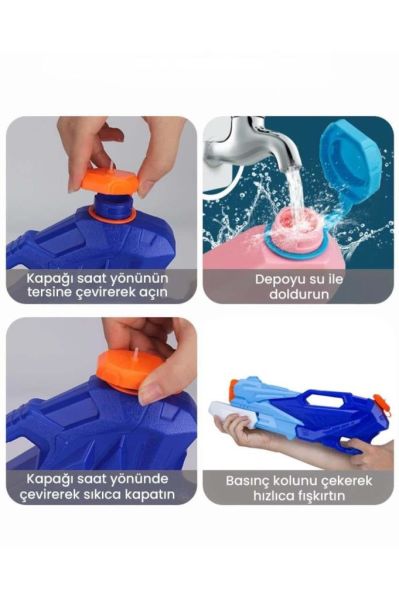 Kapağı saat yönünün tersine çevirerek açın

Depoyu su ile doldurun

Kapağı saat yönünde çevirerek sıkıca kapatın

Basınç kolunu çekerek hızlıca fışkırtın