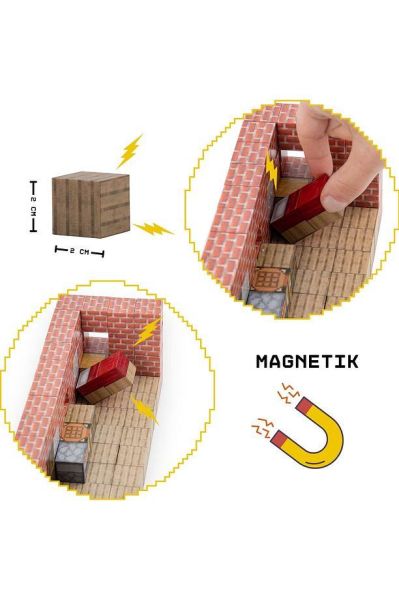 2 CM

2 CM

MAGNETIK