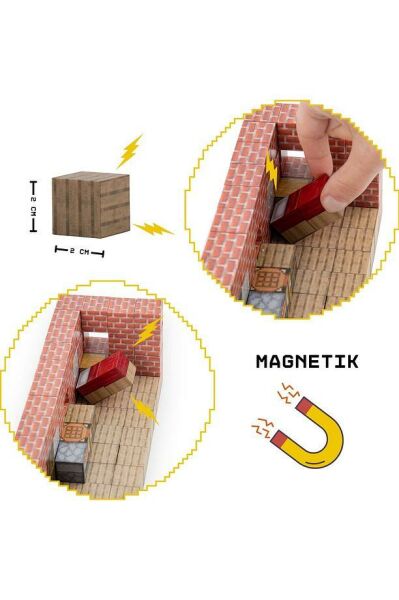 2 CM

2 CM

MAGNETIK