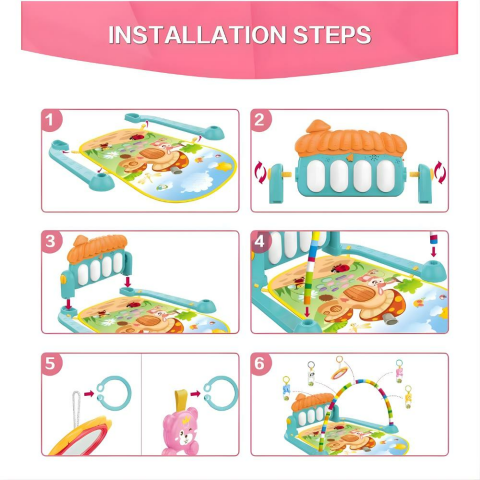 INSTALLATION STEPS

1

2

3

4

5

6