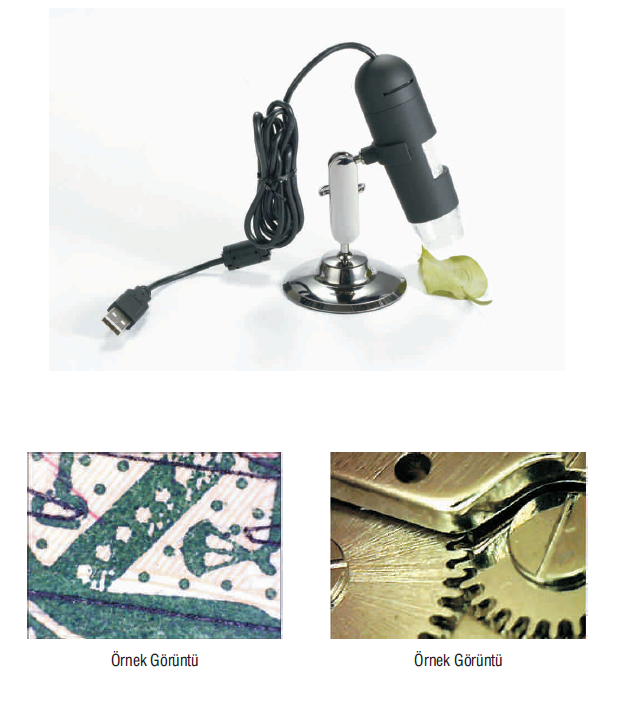 Örnek Görüntü

Örnek Görüntü