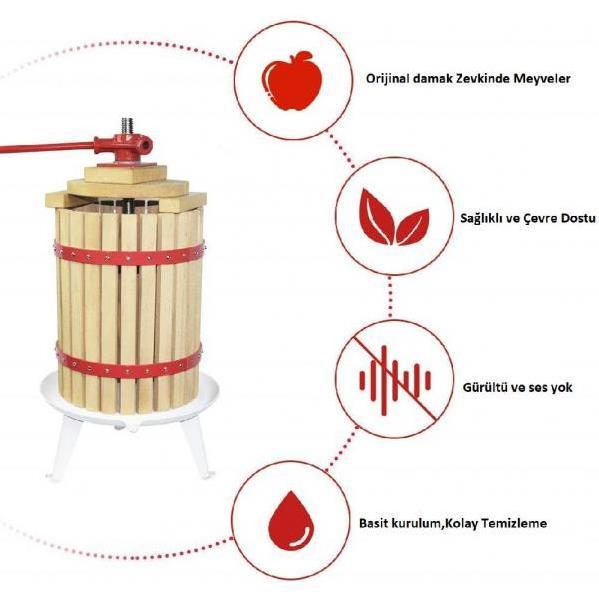 Orijinal damak Zevkinde Meyveler

Sağlıklı ve Çevre Dostu

Gürültü ve ses yok

Basit kurulum,Kolay Temizleme