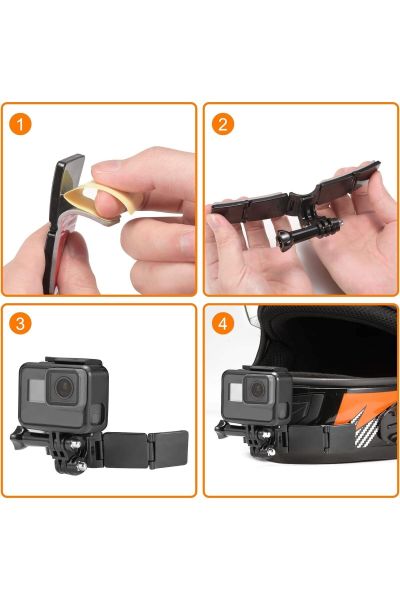 1

2

3

4