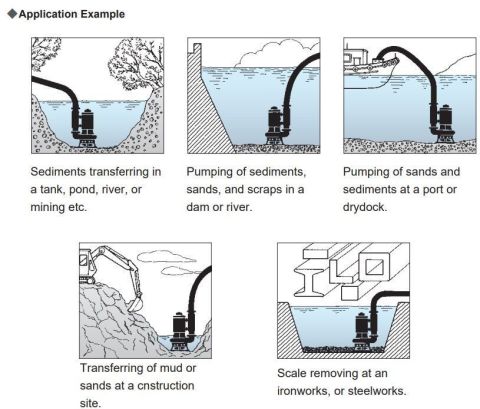 ◆Application Example

Sediments transferring in a tank, pond, river, or mining etc.

Pumping of sediments, sands, and scraps in a dam or river.

Pumping of sands and sediments at a port or drydock.

Transferring of mud or sands at a cnstruction site.

Scale removing at an ironworks, or steelworks.