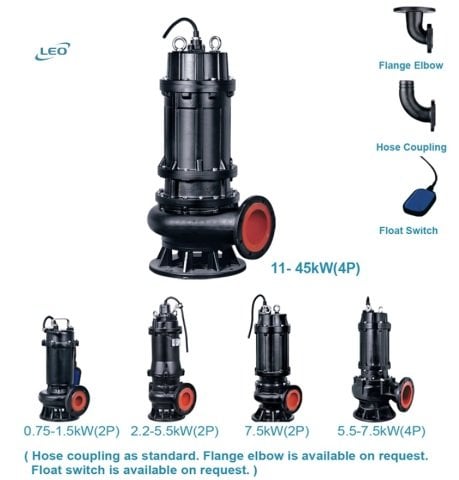 LEO

Flange Elbow

Hose Coupling

Float Switch

11- 45kW(4P)

0.75-1.5kW(2P) 2.2-5.5kW(2P) 7.5kW(2P) 5.5-7.5kW(4P)

( Hose coupling as standard. Flange elbow is available on request. Float switch is available on request. )