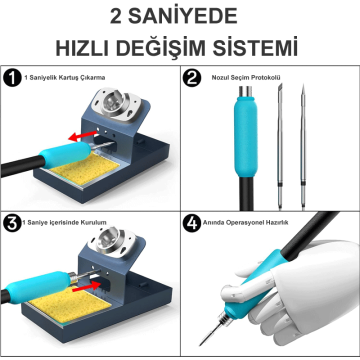 2 SANİYEDE
HIZLI DEĞİŞİM SİSTEMİ

1 1 Saniyelik Kartuş Çıkarma

2 Nozul Seçim Protokolü

3 1 Saniye içerisinde Kurulum

4 Anında Operasyonel Hazırlık