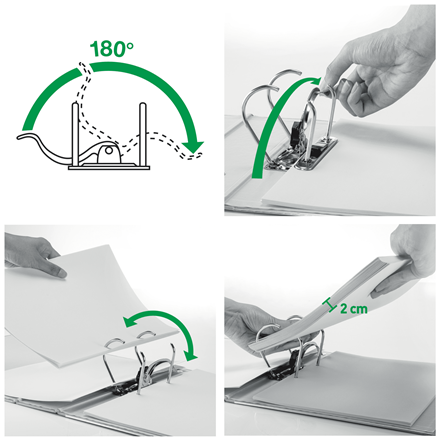 180°

2 cm