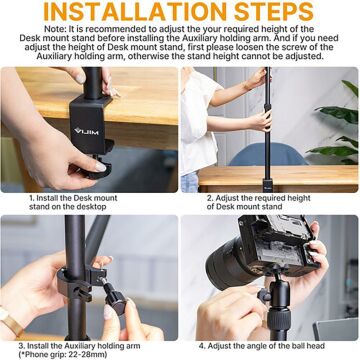 INSTALLATION STEPS

Note: It is recommended to adjust the your required height of the Desk mount stand before installing the Auxiliary holding arm. And if you need adjust the height of Desk mount stand, first please loosen the screw of the Auxiliary holding arm, otherwise the stand height cannot be adjusted.

VIJIM

1. Install the Desk mount stand on the desktop

2. Adjust the required height of Desk mount stand

3. Install the Auxiliary holding arm (*Phone grip: 22-28mm)

4. Adjust the angle of the ball head