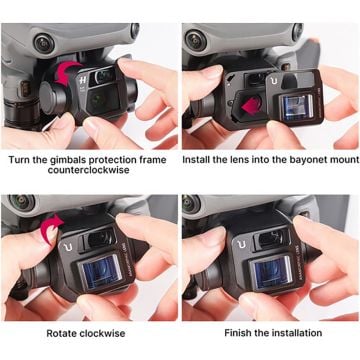 Turn the gimbals protection frame counterclockwise

Install the lens into the bayonet mount

Rotate clockwise

Finish the installation