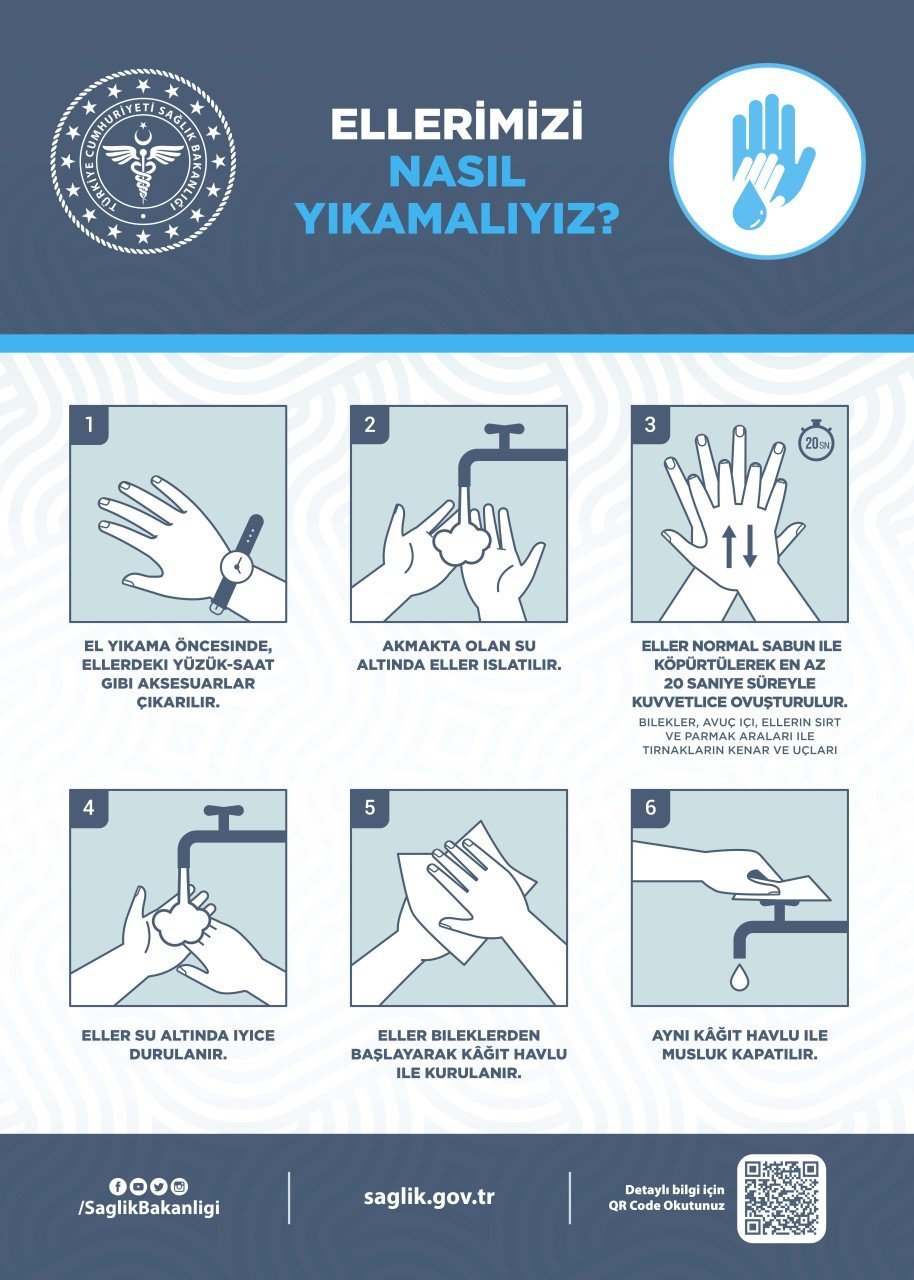 TÜRKİYE CUMHURİYETİ SAĞLIK BAKANLIĞI

ELLERİMİZİ
NASIL
YIKAMALIYIZ?

1
EL YIKAMA ÖNCESINDE, ELLERDEKI YÜZÜK-SAAT GIBI AKSESUARLAR ÇIKARILIR.

2
AKMAKTA OLAN SU ALTINDA ELLER ISLATILIR.

3
20 SN
ELLER NORMAL SABUN ILE KÖPÜRTÜLEREK EN AZ 20 SANIYE SÜREYLE KUVVETLICE OVUŞTURULUR.
BILEKLER, AVUÇ IÇI, ELLERIN SIRT VE PARMAK ARALARI ILE TIRNAKLARIN KENAR VE UÇLARI

4
ELLER SU ALTINDA IYICE DURULANIR.

5
ELLER BILEKLERDEN BAŞLAYARAK KÂĞIT HAVLU ILE KURULANIR.

6
AYNI KÂĞIT HAVLU ILE MUSLUK KAPATILIR.

/SaglikBakanligi

saglik.gov.tr

Detaylı bilgi için QR Code Okutunuz