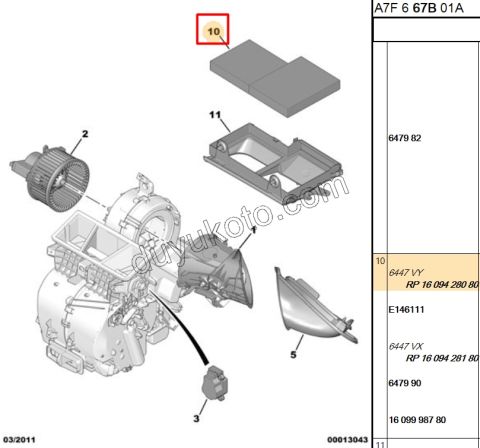 10

11

2

1

5

3

duyukoto.com

03/2011

00013043

A7F 6 67B 01A

6479 82

10

6447 VY

RP 16 094 280 80

E146111

6447 VX

RP 16 094 281 80

6479 90

16 099 987 80

11