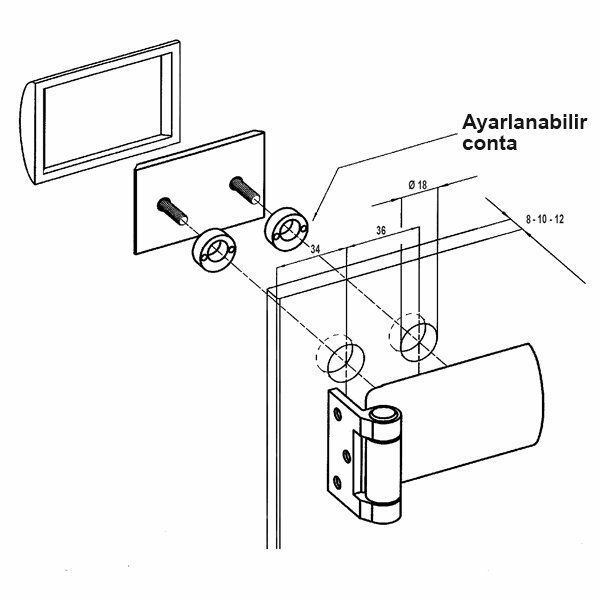 Ayarlanabilir conta

Ø 18

8 - 10 - 12

36

34