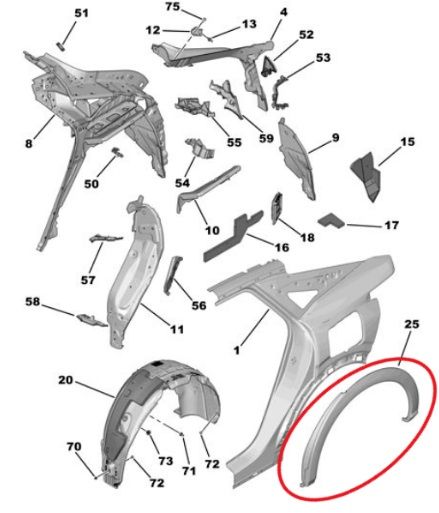 51
75
12
13
4
52
53
8
55
59
9
15
50
54
10
18
17
16
57
56
58
11
1
25
20
70
73
71
72
72