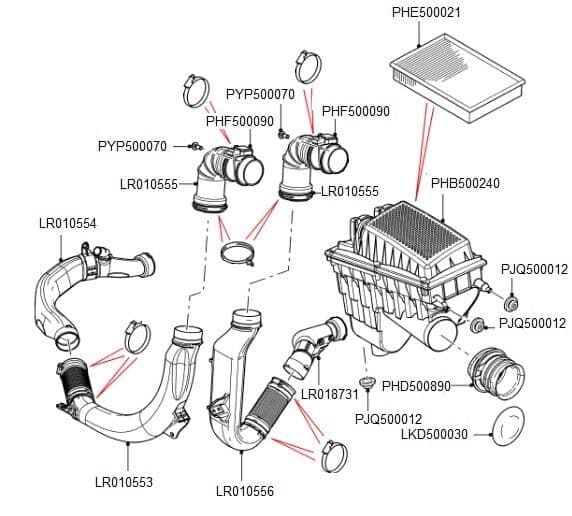 PHE500021

PYP500070
PHF500090
PHF500090
PYP500070
LR010555
LR010555
PHB500240
LR010554
PJQ500012
PJQ500012
LR018731
PHD500890
PJQ500012
LKD500030
LR010553
LR010556